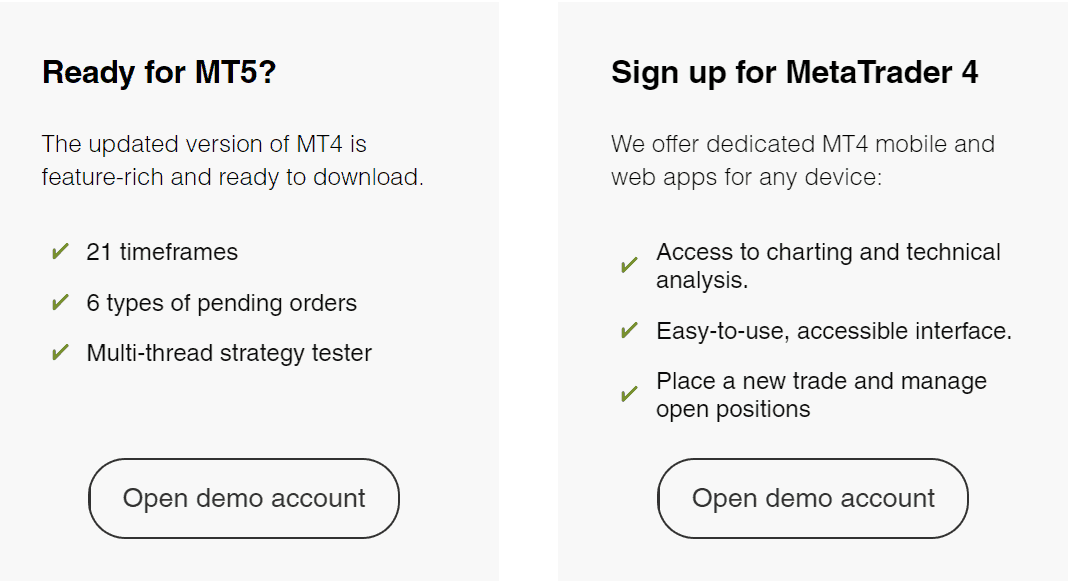 Ready for MT5?

The updated version of MT4 is feature-rich and ready to download.

✔ 21 timeframes

✔ 6 types of pending orders

✔ Multi-thread strategy tester

Open demo account

Sign up for MetaTrader 4

We offer dedicated MT4 mobile and web apps for any device:

✔ Access to charting and technical analysis.

✔ Easy-to-use, accessible interface.

✔ Place a new trade and manage open positions

Open demo account