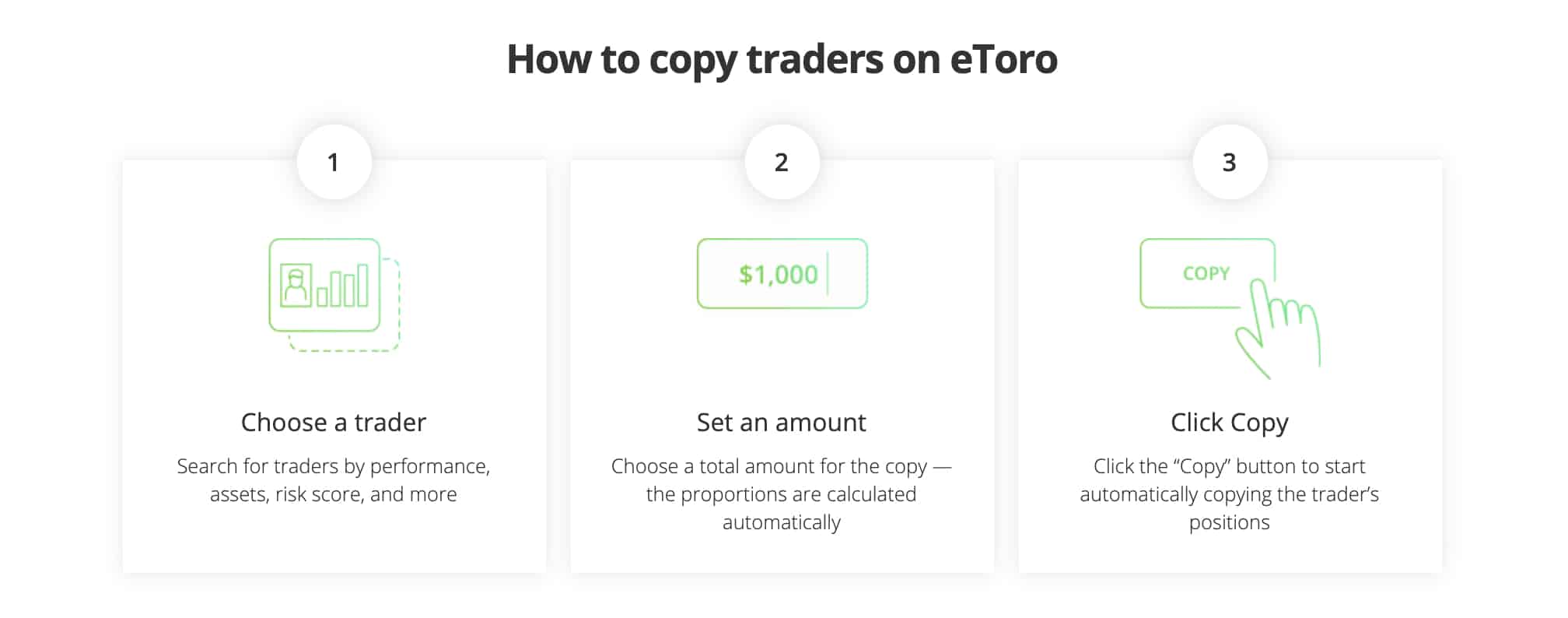 How to copy traders on eToro

1

Choose a trader

Search for traders by performance, assets, risk score, and more

2

$1,000

Set an amount

Choose a total amount for the copy — the proportions are calculated automatically

3

COPY

Click Copy

Click the "Copy" button to start automatically copying the trader's positions